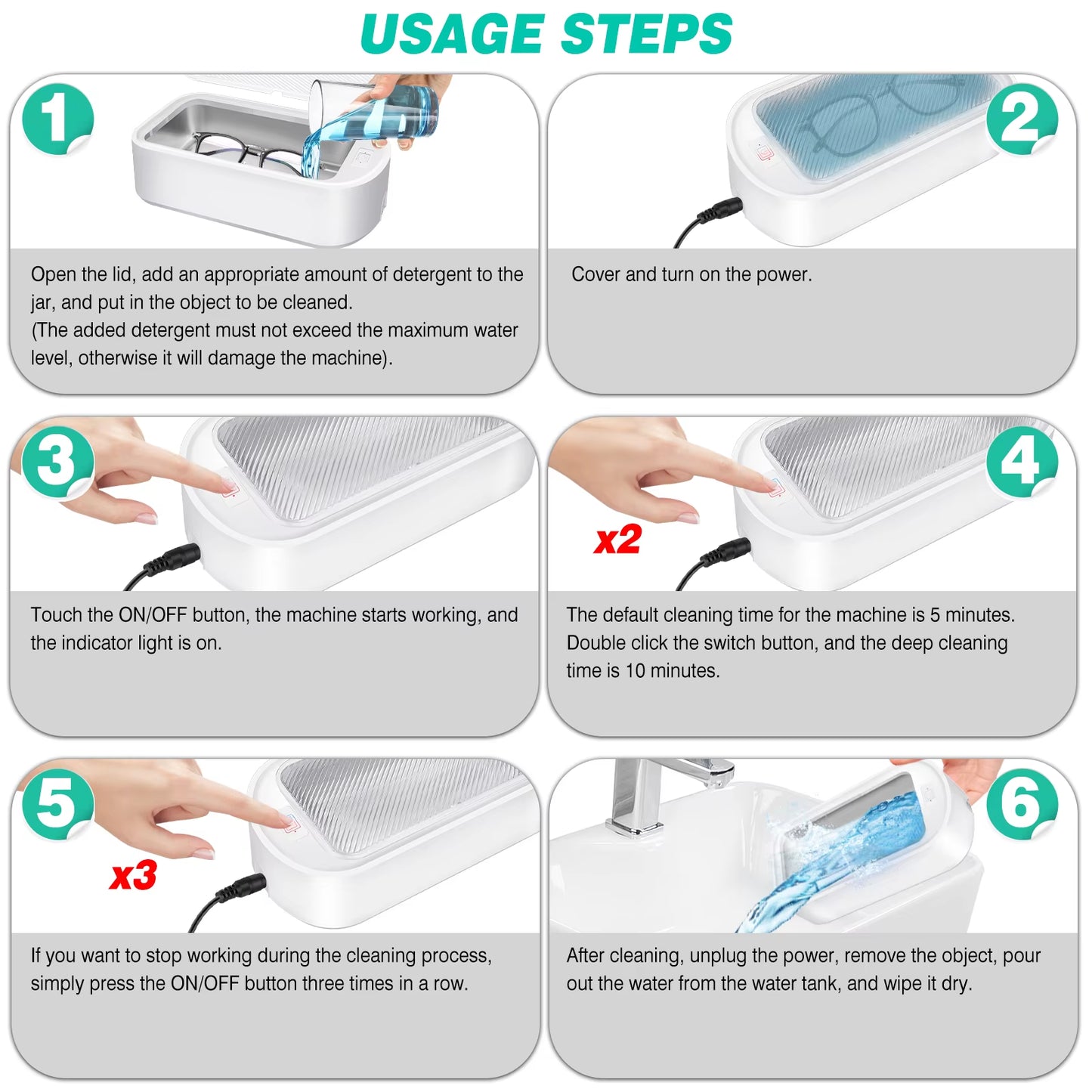 USAGE STEPS

1

Open the lid, add an appropriate amount of detergent to the jar, and put in the object to be cleaned.
(The added detergent must not exceed the maximum water level, otherwise it will damage the machine).

2

Cover and turn on the power.

3

Touch the ON/OFF button, the machine starts working, and the indicator light is on.

4

x2

The default cleaning time for the machine is 5 minutes. Double click the switch button, and the deep cleaning time is 10 minutes.

5

x3

If you want to stop working during the cleaning process, simply press the ON/OFF button three times in a row.

6

After cleaning, unplug the power, remove the object, pour out the water from the water tank, and wipe it dry.